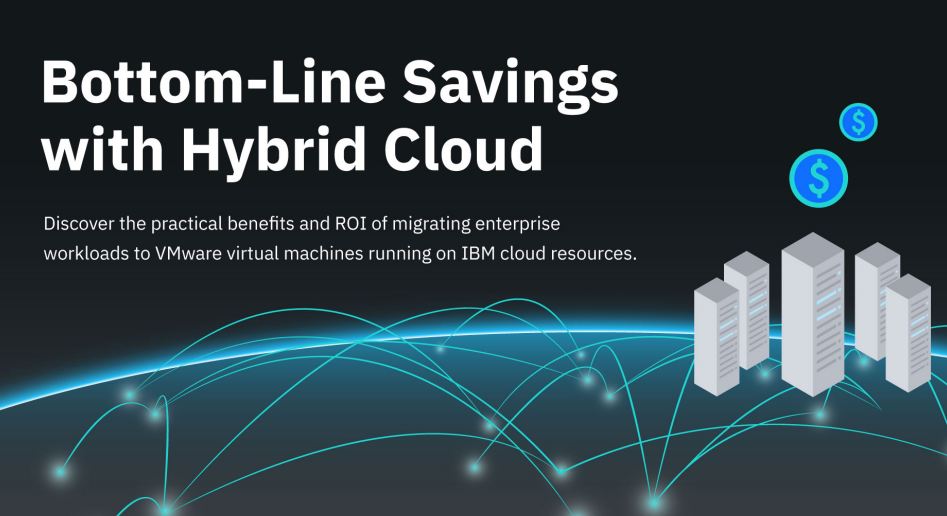 Bottom-Line Savings with Hybrid Cloud

Discover the practical benefits and ROI of migrating enterprise workloads to VMware virtual machines running on IBM cloud resources.

$

$